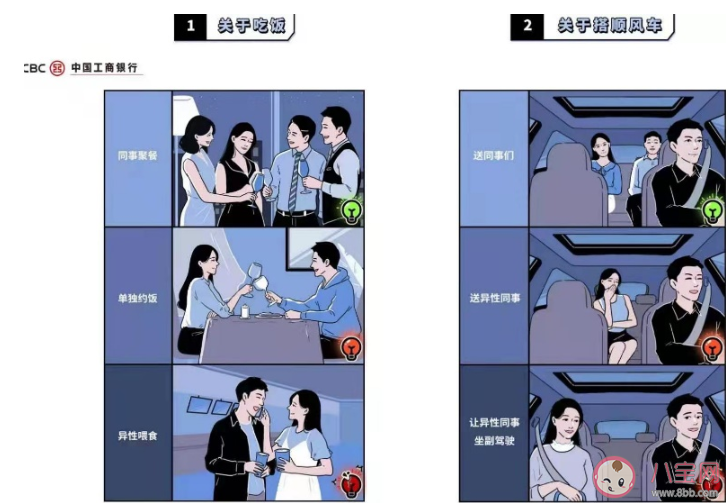 1 关于吃饭

CBC 中国工商银行

同事聚餐

单独约饭

异性喂食

2 关于搭顺风车

送同事们

送异性同事

让异性同事坐副驾驶

八宝网
www.8bb.com